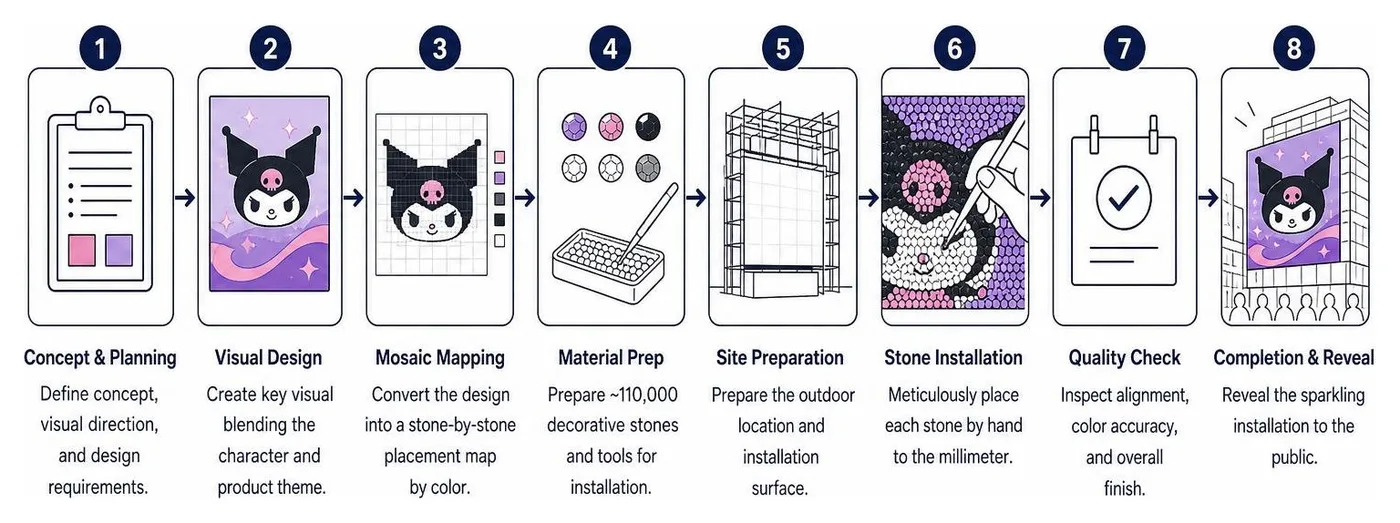 1

Concept & Planning

Define concept, visual direction, and design requirements.

2

Visual Design

Create key visual blending the character and product theme.

3

Mosaic Mapping

Convert the design into a stone-by-stone placement map by color.

4

Material Prep

Prepare ~110,000 decorative stones and tools for installation.

5

Site Preparation

Prepare the outdoor location and installation surface.

6

Stone Installation

Meticulously place each stone by hand to the millimeter.

7

Quality Check

Inspect alignment, color accuracy, and overall finish.

8

Completion & Reveal

Reveal the sparkling installation to the public.